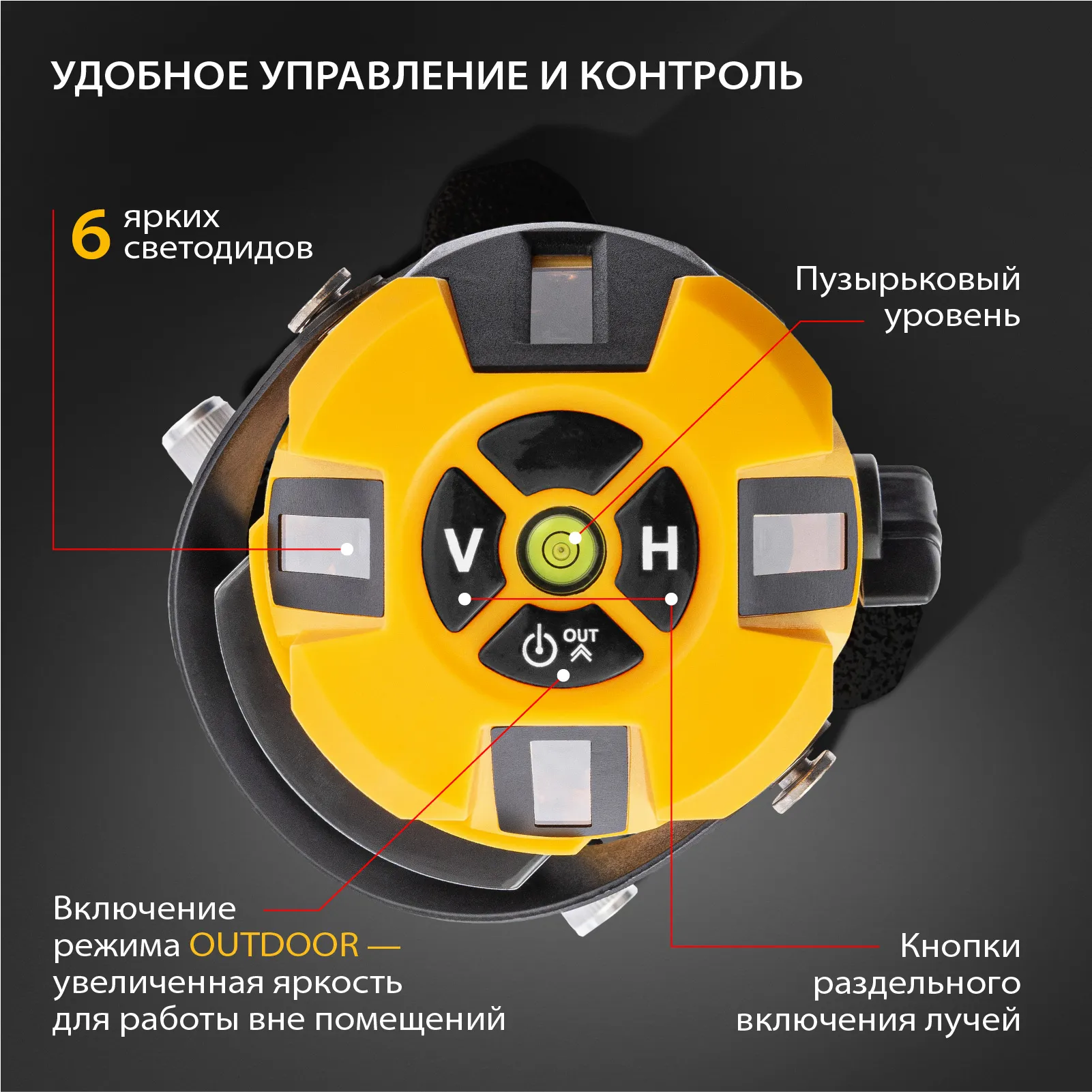 УДОБНОЕ УПРАВЛЕНИЕ И КОНТРОЛЬ

6 ярких светодидов

Пузырьковый уровень

V

H

OUT

Включение режима OUTDOOR — увеличенная яркость для работы вне помещений

Кнопки раздельного включения лучей