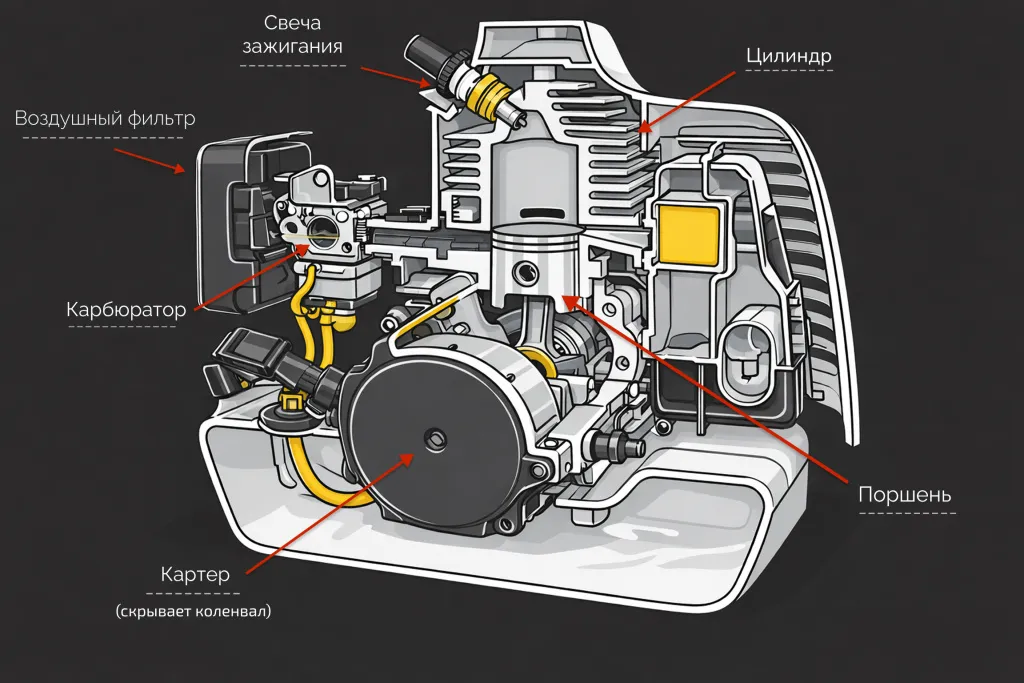 Свеча зажигания

Цилиндр

Воздушный фильтр

Карбюратор

Поршень

Картер
(скрывает коленвал)