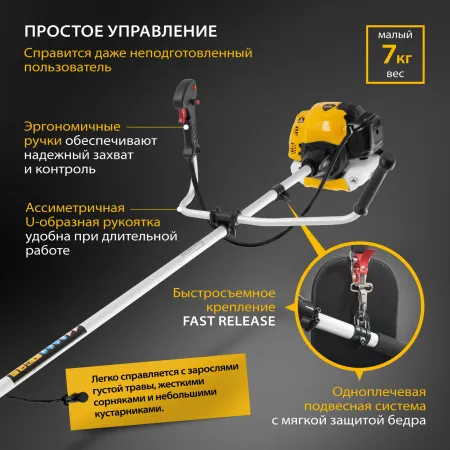 ПРОСТОЕ УПРАВЛЕНИЕ
Справится даже неподготовленный пользователь

малый
7кг
вес

Эргономичные ручки обеспечивают надежный захват и контроль

Ассиметричная U-образная рукоятка удобна при длительной работе

Быстросъемное крепление FAST RELEASE

Легко справляется с зарослями густой травы, жесткими сорняками и небольшими кустарниками.

Одноплечевая подвесная система с мягкой защитой бедра