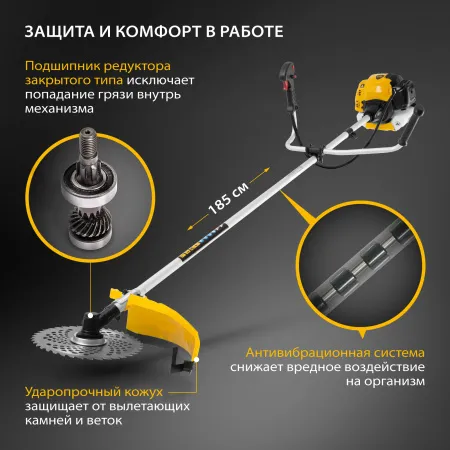 ЗАЩИТА И КОМФОРТ В РАБОТЕ

Подшипник редуктора закрытого типа исключает попадание грязи внутрь механизма

185 см

Антивибрационная система снижает вредное воздействие на организм

Ударопрочный кожух защищает от вылетающих камней и веток