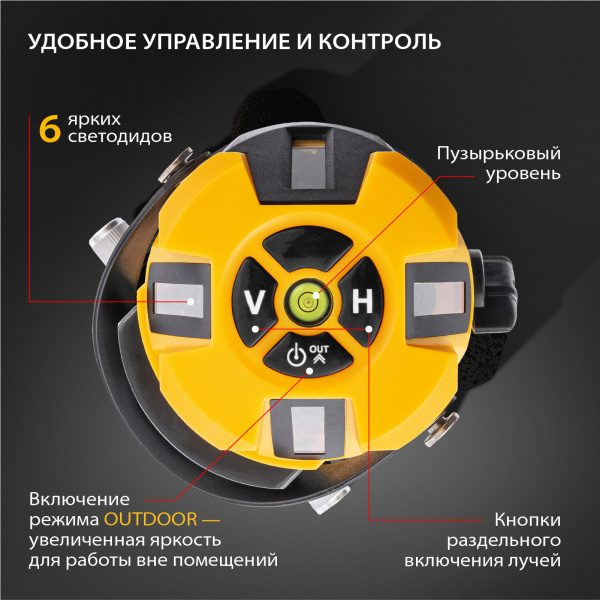 УДОБНОЕ УПРАВЛЕНИЕ И КОНТРОЛЬ

6 ярких светодидов

Пузырьковый уровень

V

H

OUT

Включение режима OUTDOOR — увеличенная яркость для работы вне помещений

Кнопки раздельного включения лучей