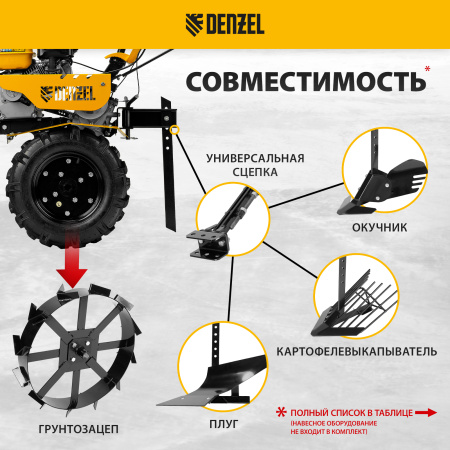 DENZEL

DENZEL

СОВМЕСТИМОСТЬ*

УНИВЕРСАЛЬНАЯ СЦЕПКА

ОКУЧНИК

КАРТОФЕЛЕВЫКАПЫВАТЕЛЬ

ГРУНТОЗАЦЕП

ПЛУГ

* ПОЛНЫЙ СПИСОК В ТАБЛИЦЕ
(НАВЕСНОЕ ОБОРУДОВАНИЕ НЕ ВХОДИТ В КОМПЛЕКТ)