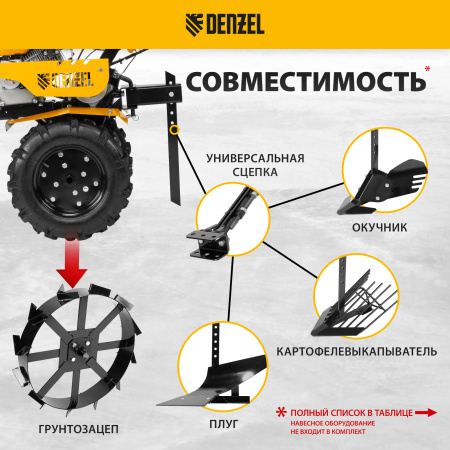 DENZEL

DENZEL

СОВМЕСТИМОСТЬ*

УНИВЕРСАЛЬНАЯ СЦЕПКА

ОКУЧНИК

КАРТОФЕЛЕВЫКАПЫВАТЕЛЬ

ГРУНТОЗАЦЕП

ПЛУГ

* ПОЛНЫЙ СПИСОК В ТАБЛИЦЕ
НАВЕСНОЕ ОБОРУДОВАНИЕ
НЕ ВХОДИТ В КОМПЛЕКТ